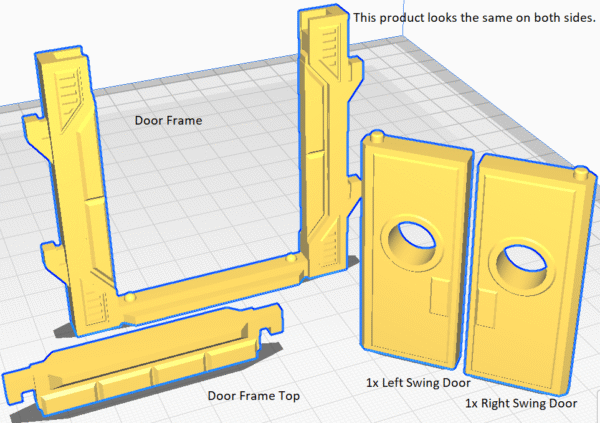 This product looks the same on both sides.

Door Frame

Door Frame Top

1x Left Swing Door

1x Right Swing Door