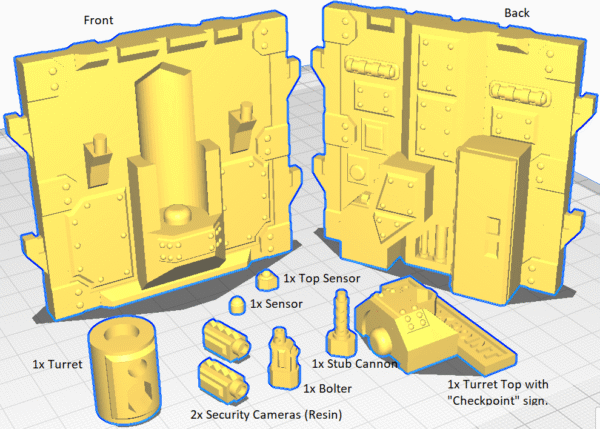 Front

Back

1x Top Sensor

1x Sensor

1x Turret

1x Stub Cannon

1x Bolter

1x Turret Top with "Checkpoint" sign.

2x Security Cameras (Resin)