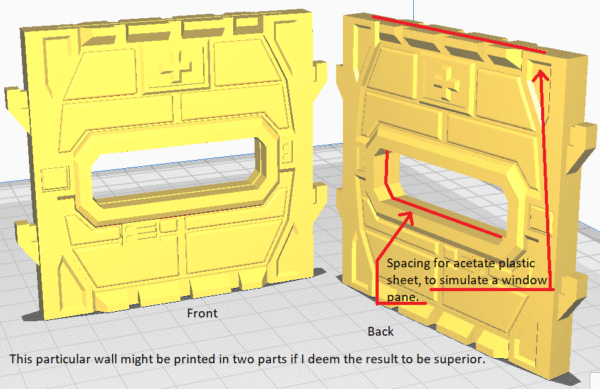 Spacing for acetate plastic sheet, to simulate a window pane.

Front

Back

This particular wall might be printed in two parts if I deem the result to be superior.