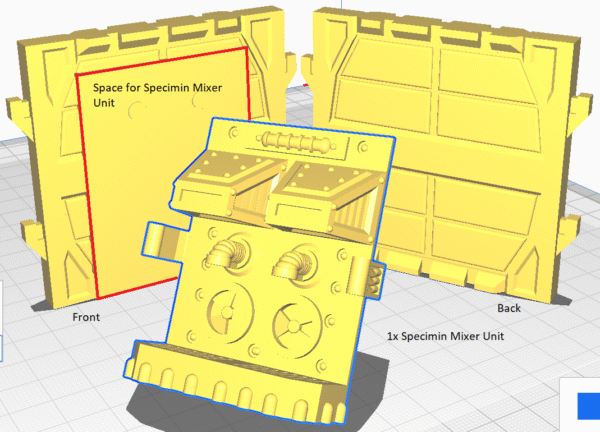 Space for Specimin Mixer Unit

Front

Back

1x Specimin Mixer Unit