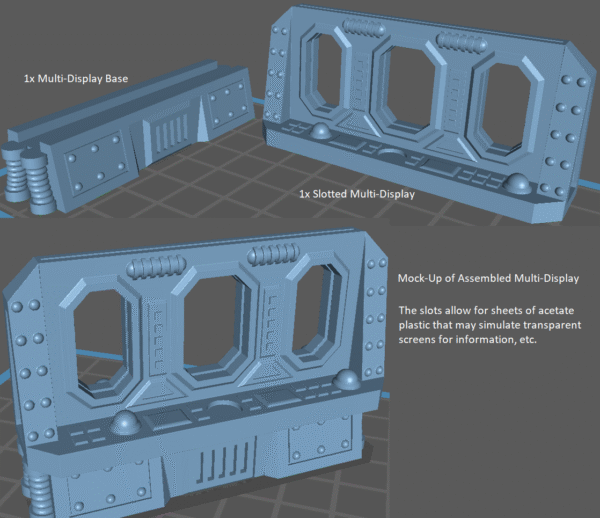 1x Multi-Display Base

1x Slotted Multi-Display

Mock-Up of Assembled Multi-Display

The slots allow for sheets of acetate plastic that may simulate transparent screens for information, etc.