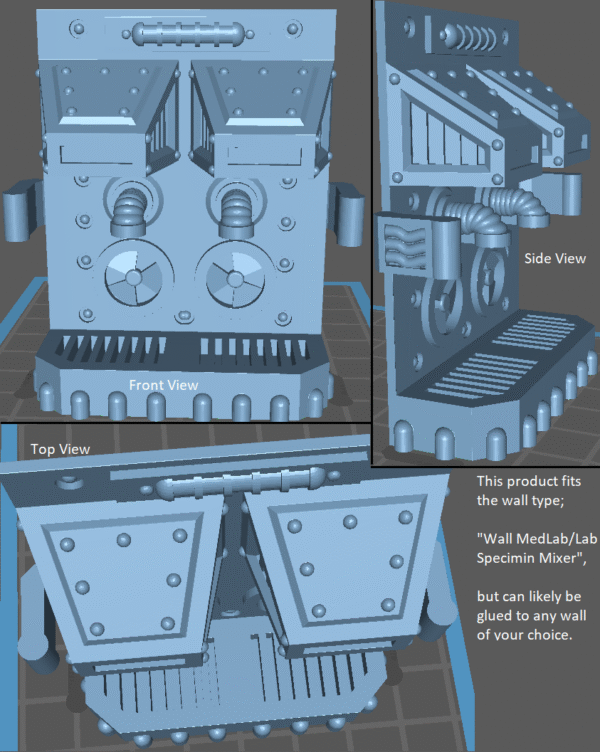 Front View

Side View

Top View

This product fits the wall type;

"Wall MedLab/Lab Specimin Mixer",

but can likely be glued to any wall of your choice.